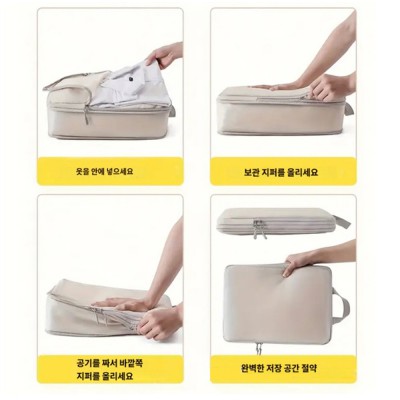 옷을 안에 넣으세요

보관 지퍼를 올리세요

공기를 짜서 바깥쪽 지퍼를 올리세요

완벽한 저장 공간 절약